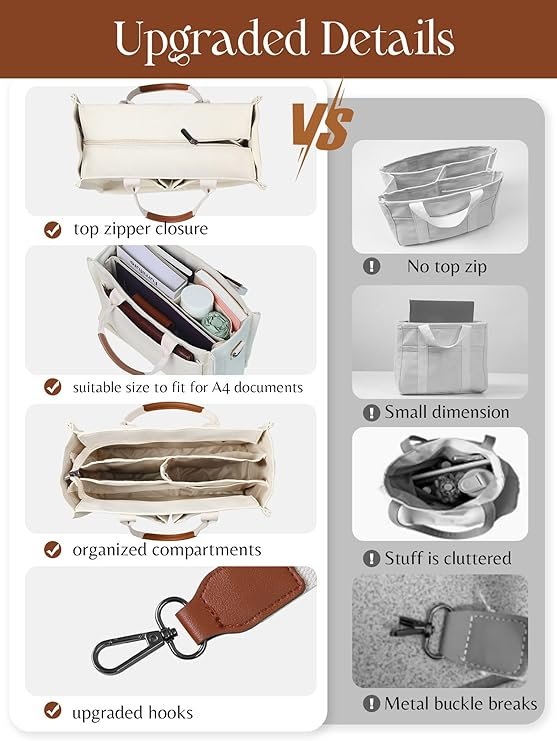 Upgraded Details

VS

top zipper closure

suitable size to fit for A4 documents

organized compartments

upgraded hooks

No top zip

Small dimension

Stuff is cluttered

Metal buckle breaks